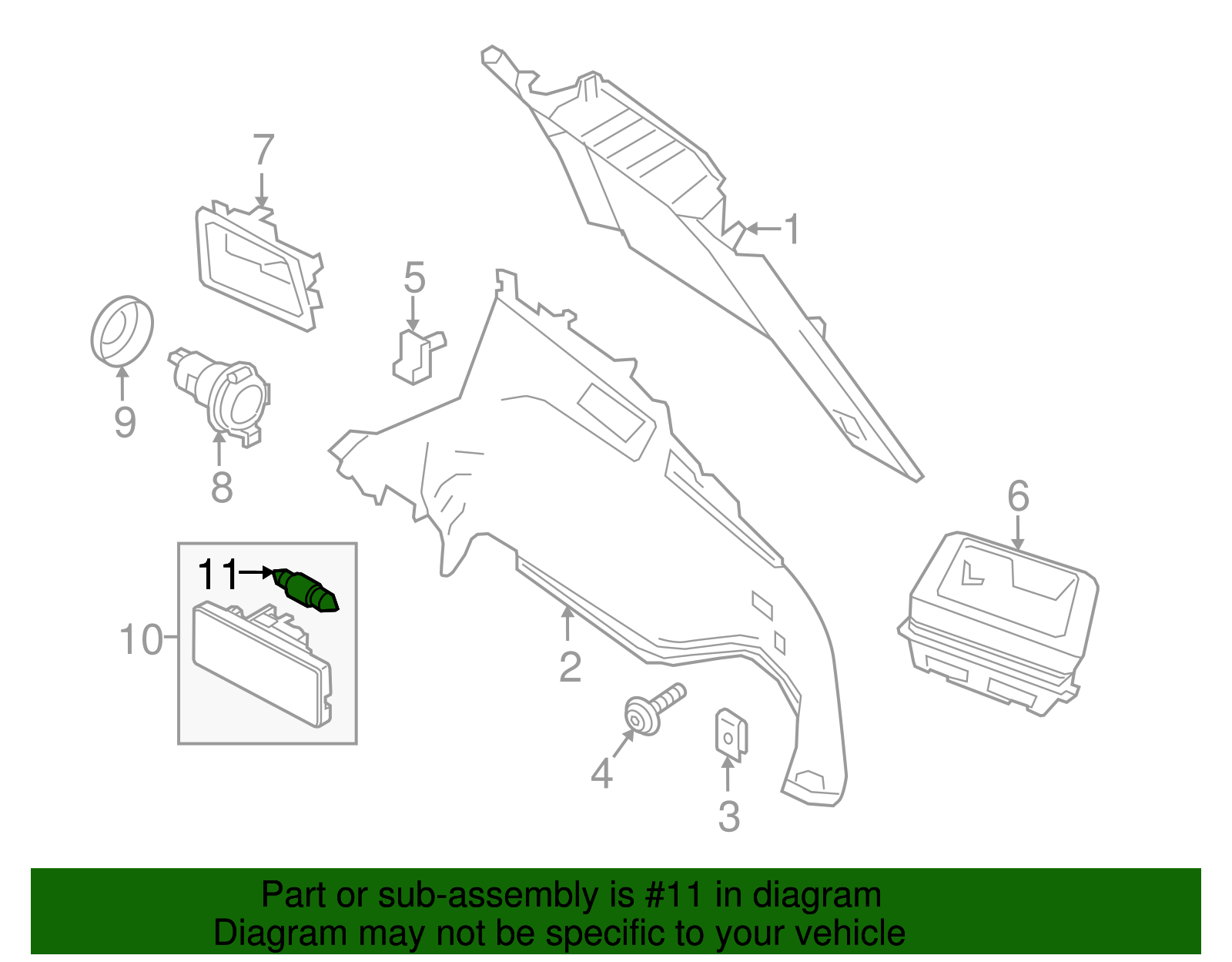 7
1
5
9
8
6
11
10
2
4
3

Part or sub-assembly is #11 in diagram
Diagram may not be specific to your vehicle