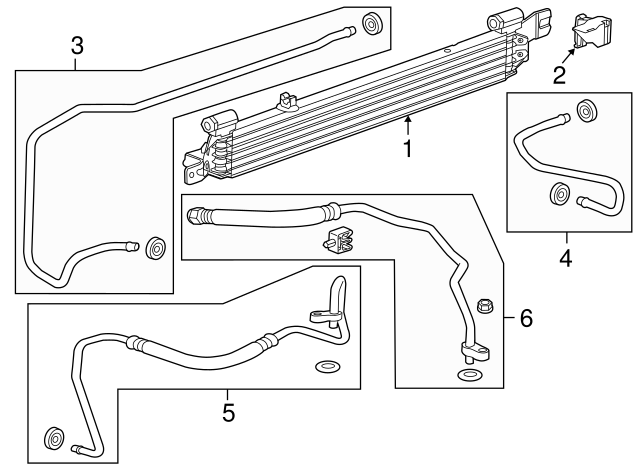 3
2
1
4
6
5