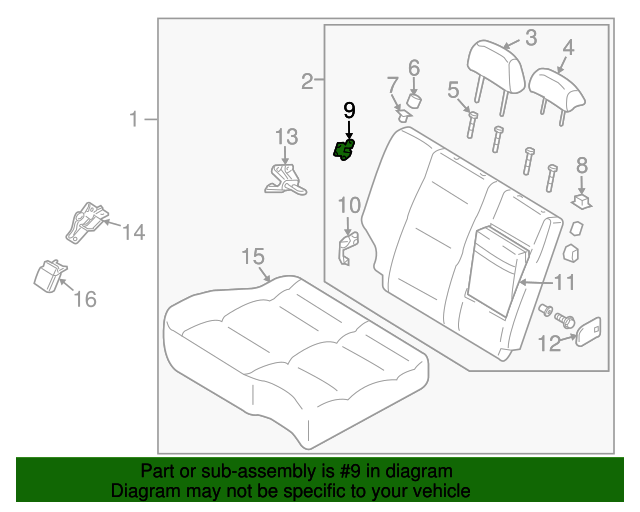 1
2
3
4
5
6
7
8
9
10
11
12
13
14
15
16

Part or sub-assembly is #9 in diagram
Diagram may not be specific to your vehicle