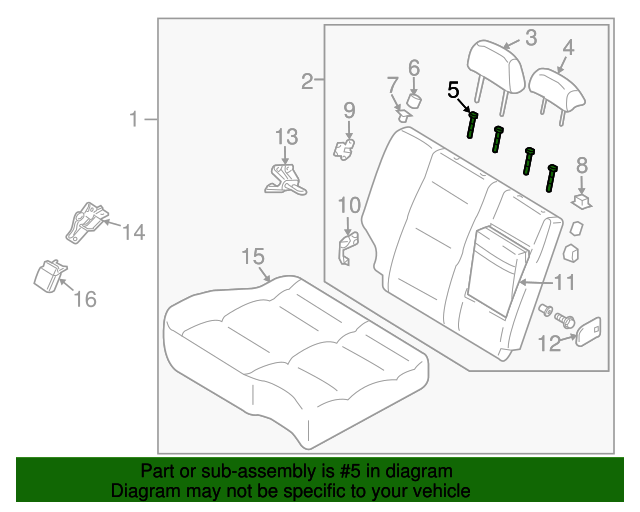 1
2
3
4
5
6
7
8
9
10
11
12
13
14
15
16

Part or sub-assembly is #5 in diagram
Diagram may not be specific to your vehicle