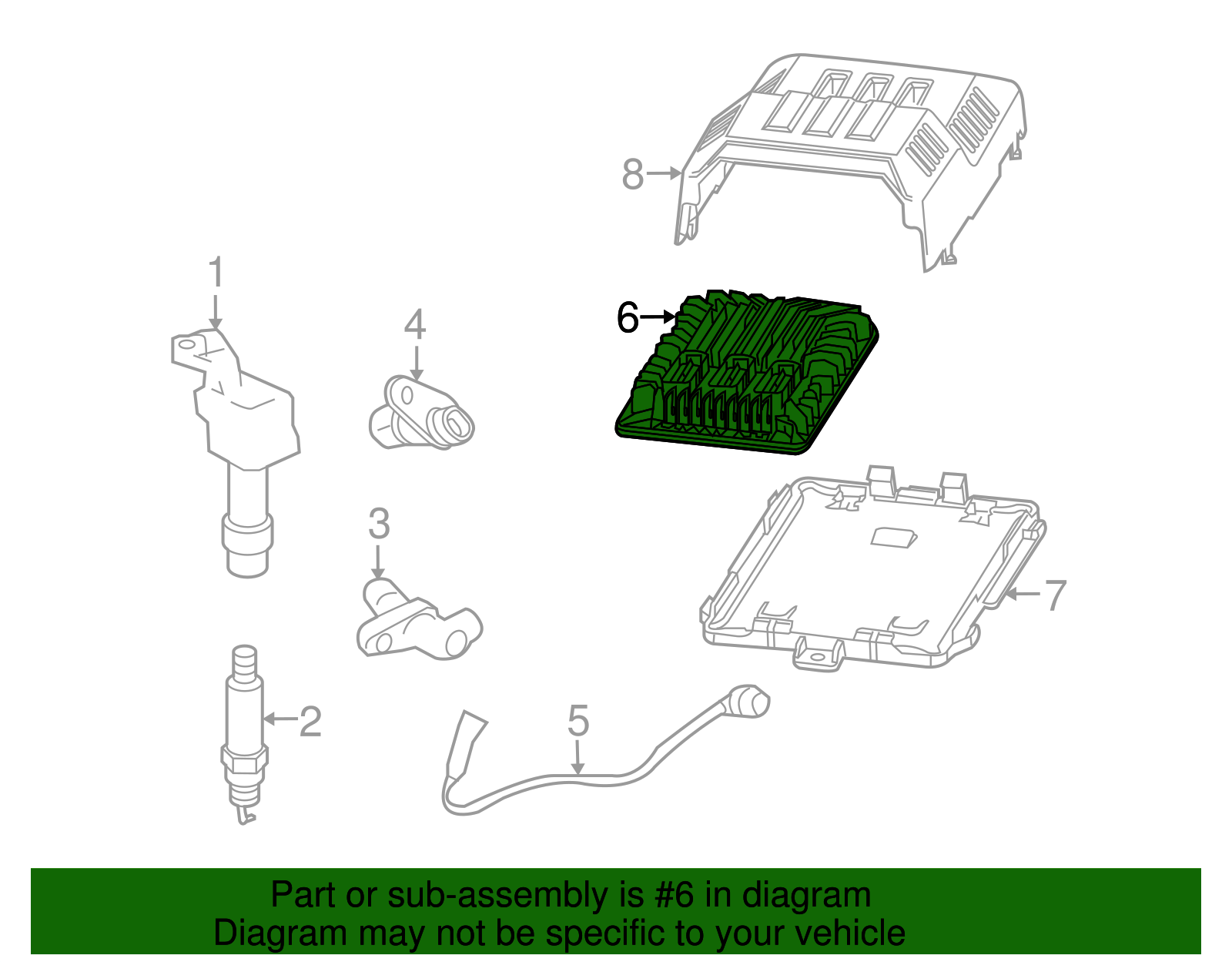 8

1

4

6

3

7

2

5

Part or sub-assembly is #6 in diagram
Diagram may not be specific to your vehicle