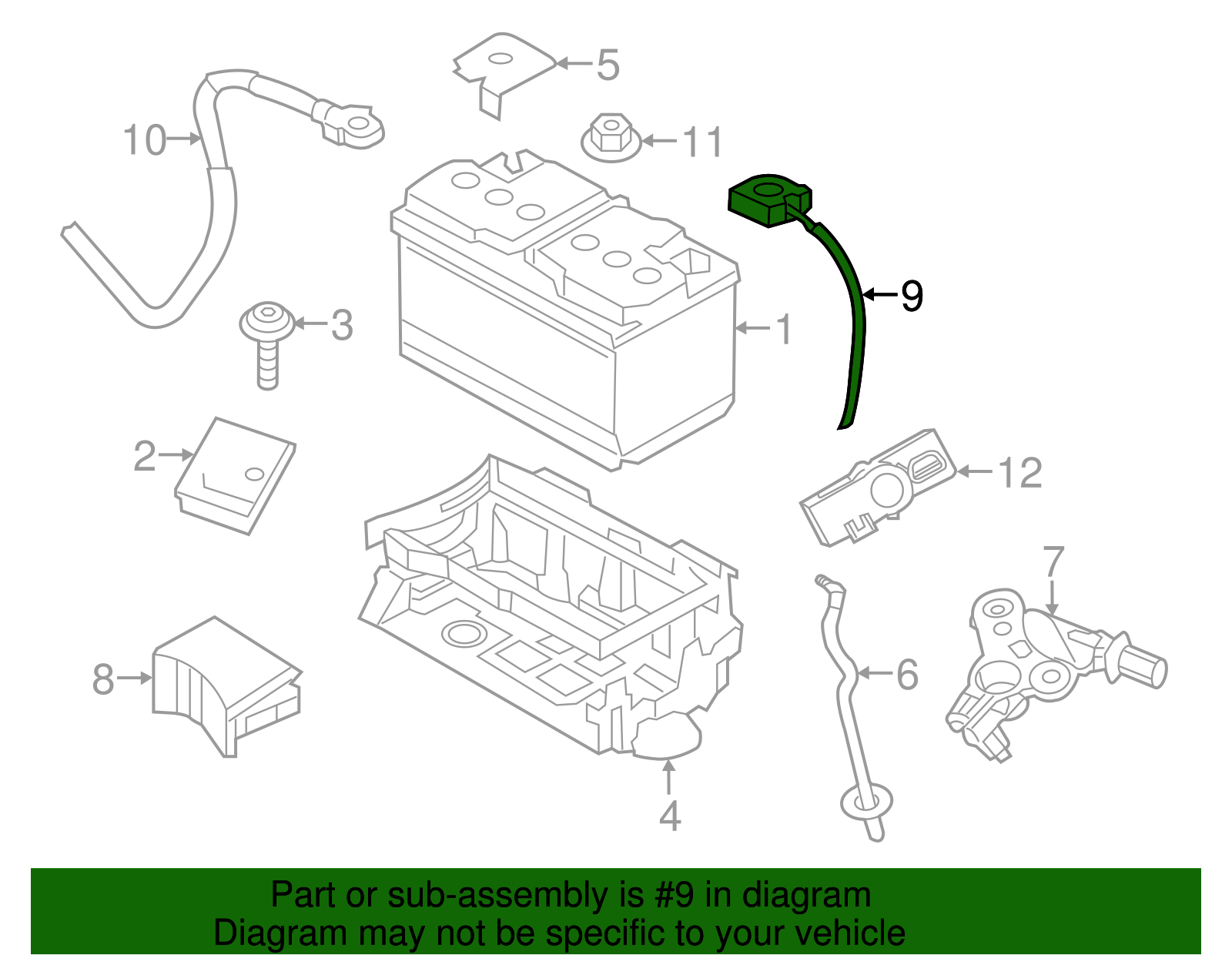 5

10

11

9

3

1

2

12

7

8

6

4

Part or sub-assembly is #9 in diagram
Diagram may not be specific to your vehicle