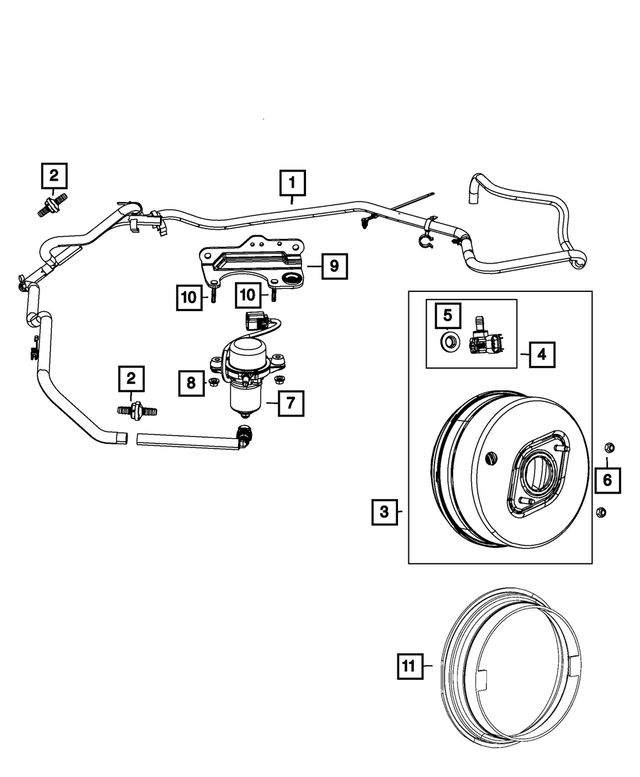 2
1
9
10
10
5
4
2
8
7
6
3
11