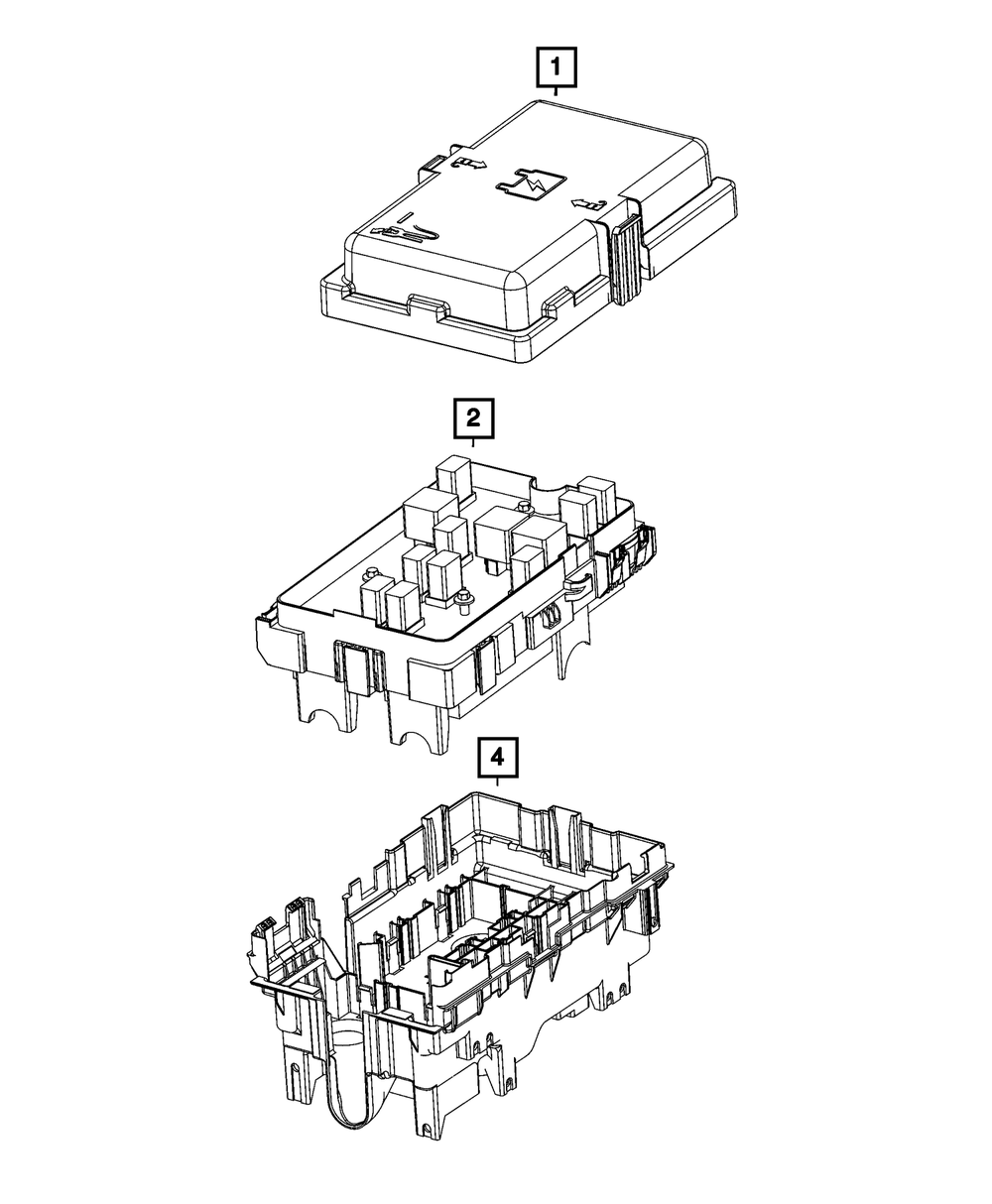 1

2

4