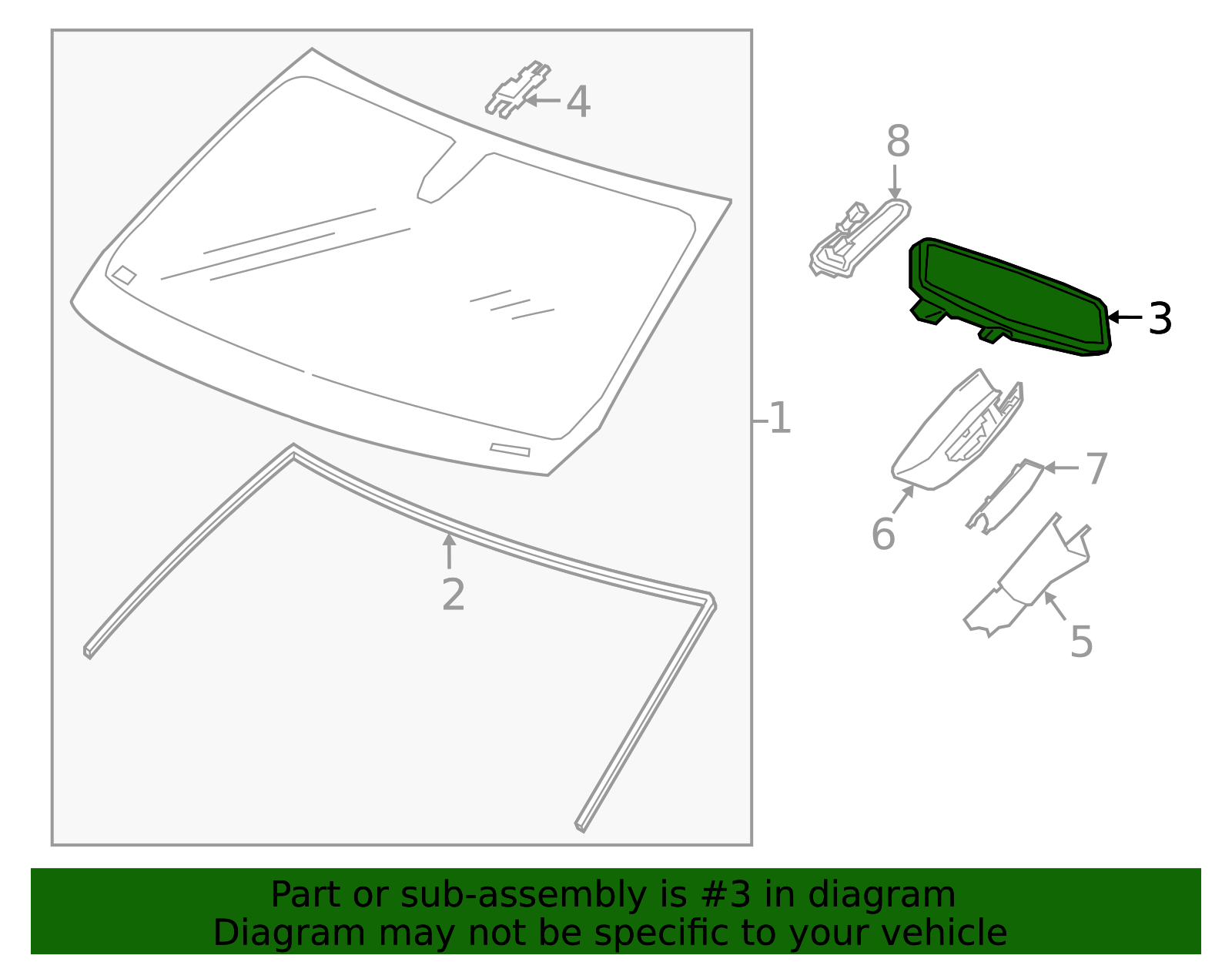 4
8
3
1
7
6
2
5

Part or sub-assembly is #3 in diagram
Diagram may not be specific to your vehicle