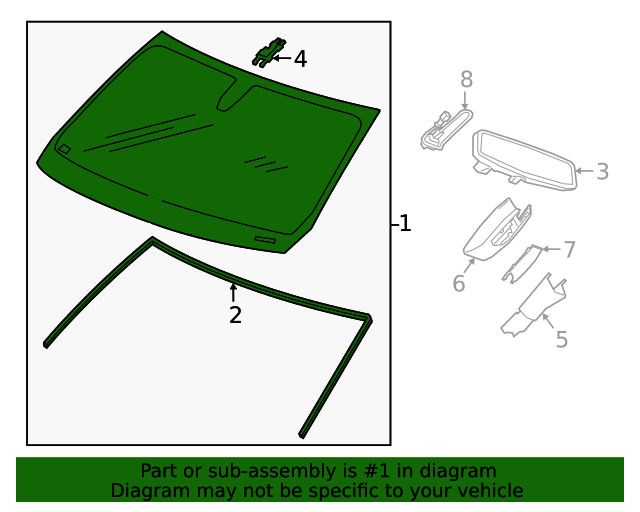 4
8
3
1
7
6
2
5

Part or sub-assembly is #1 in diagram
Diagram may not be specific to your vehicle