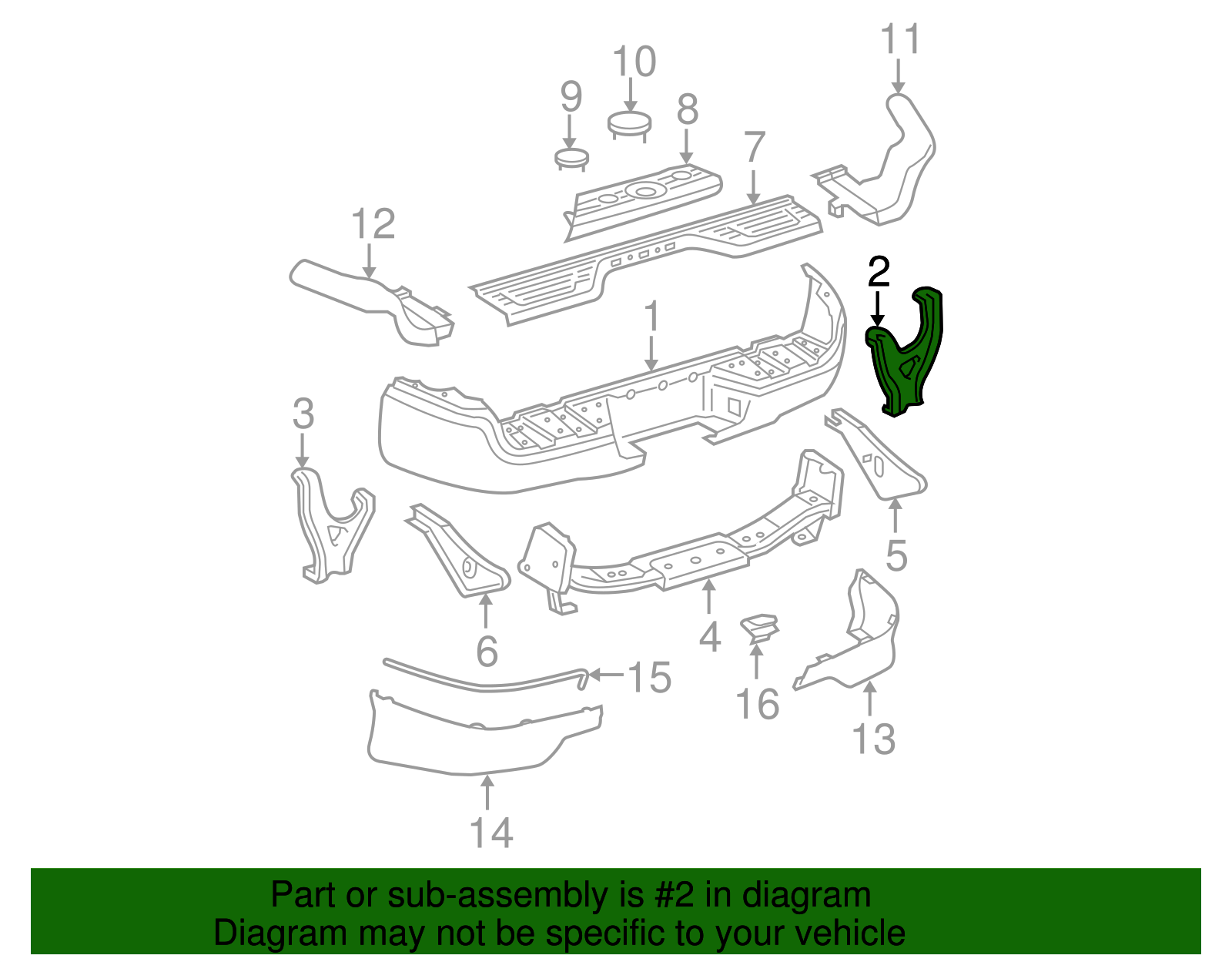 11
10
9
8
7
12
2
1
3
5
6
4
15
16
13
14

Part or sub-assembly is #2 in diagram
Diagram may not be specific to your vehicle