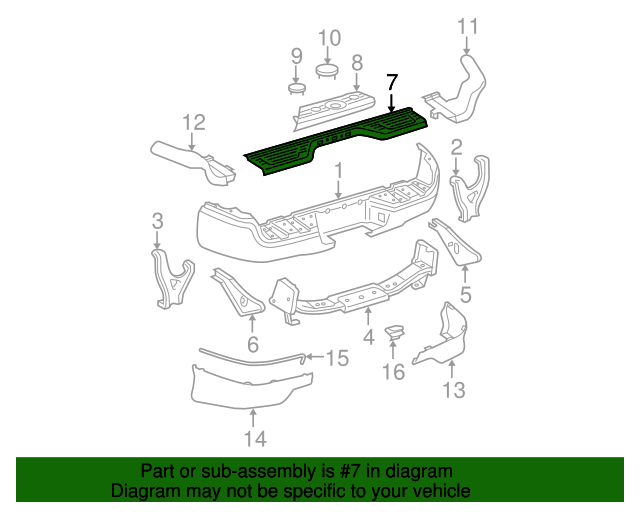 11
10
9
8
7
12
2
1
3
5
6
4
15
16
13
14

Part or sub-assembly is #7 in diagram
Diagram may not be specific to your vehicle