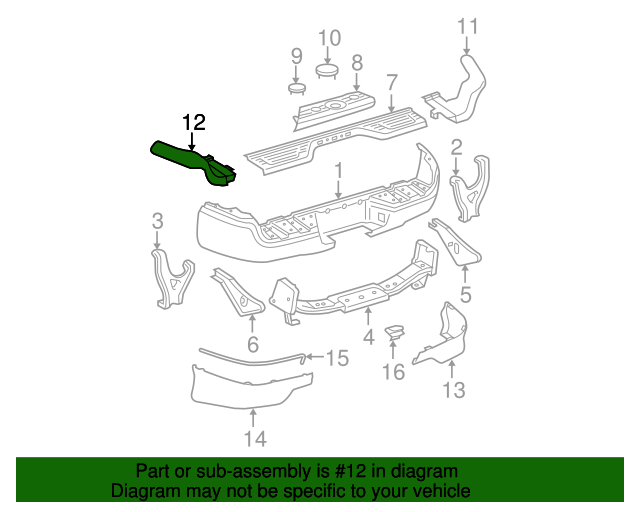 11
10
9
8
7
12
2
1
3
5
6
4
15
16
13
14

Part or sub-assembly is #12 in diagram
Diagram may not be specific to your vehicle