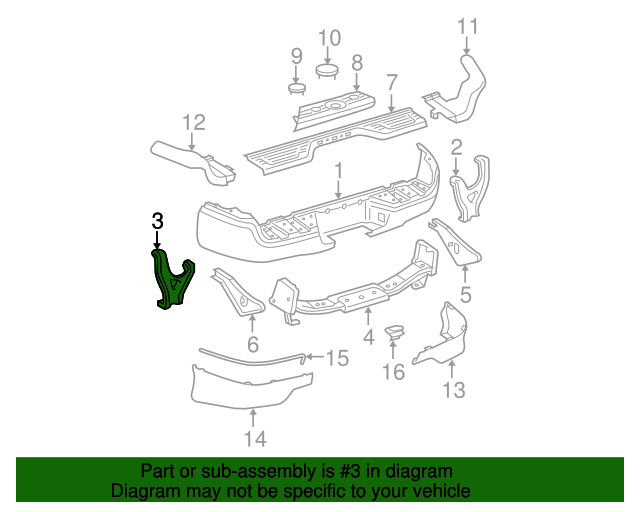 11
10
9
8
7
12
2
1
3
5
6
4
15
16
13
14

Part or sub-assembly is #3 in diagram
Diagram may not be specific to your vehicle