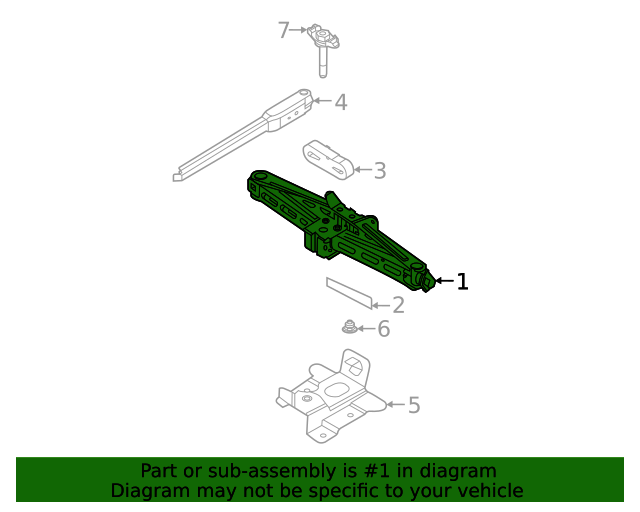 7
4
3
1
2
6
5

Part or sub-assembly is #1 in diagram
Diagram may not be specific to your vehicle