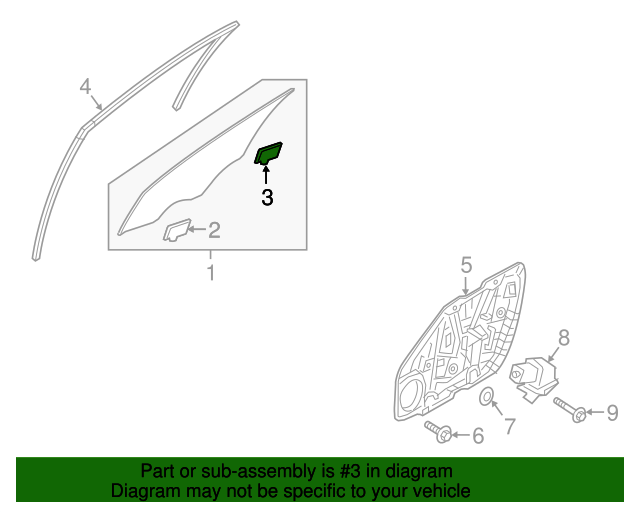 4
3
2
1
5
8
7
9
6
Part or sub-assembly is #3 in diagram
Diagram may not be specific to your vehicle