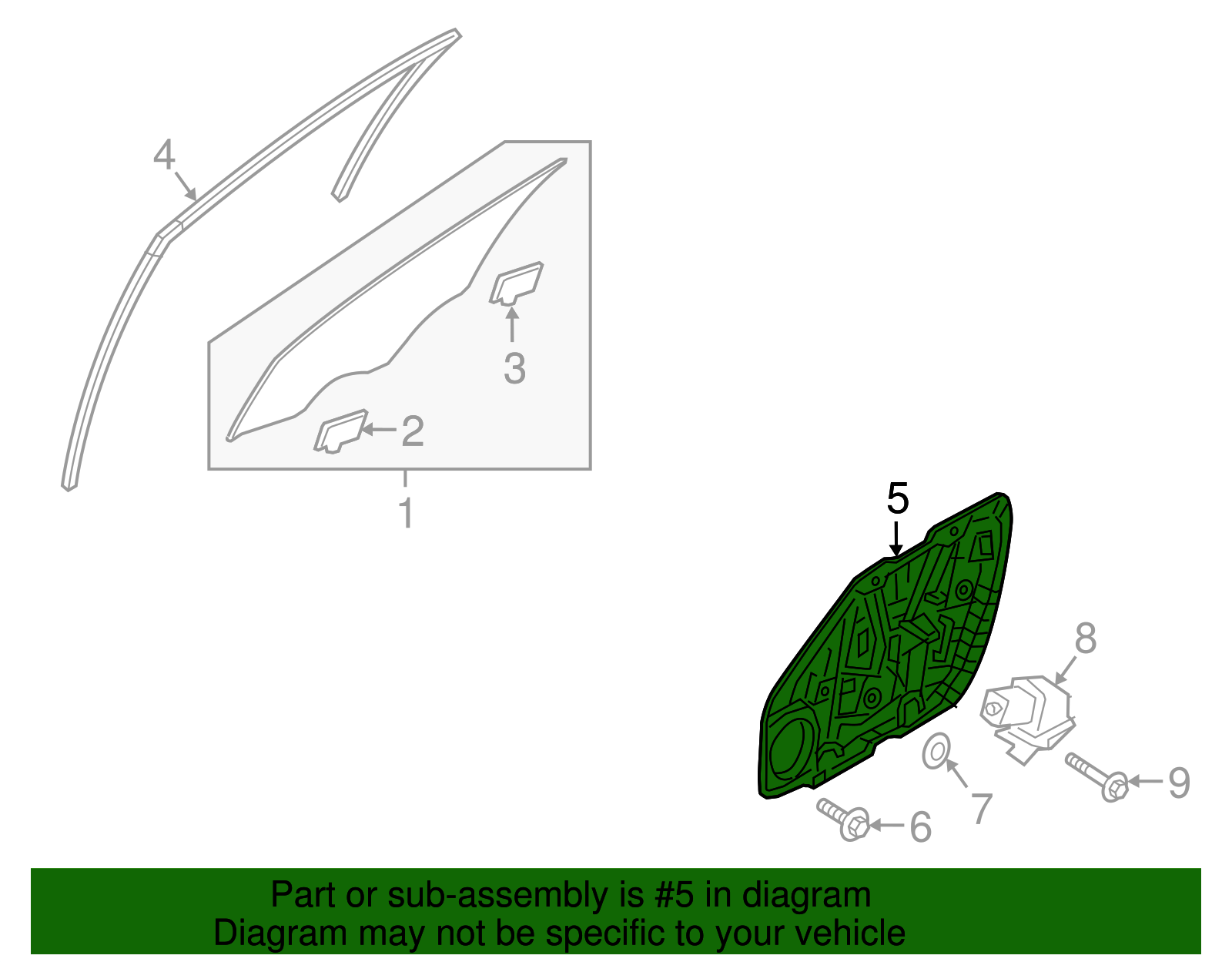 4
3
2
1
5
8
7
9
6

Part or sub-assembly is #5 in diagram
Diagram may not be specific to your vehicle