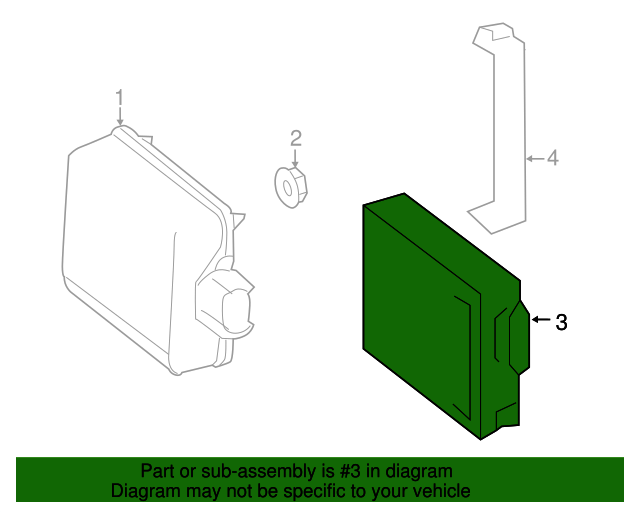 1

2

4

3

Part or sub-assembly is #3 in diagram
Diagram may not be specific to your vehicle