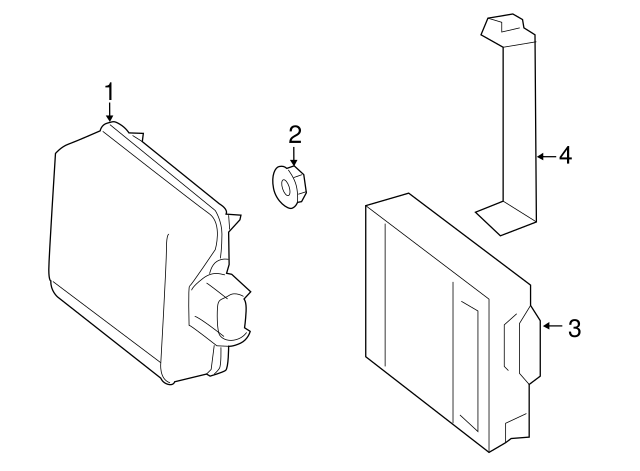 1
2
4
3