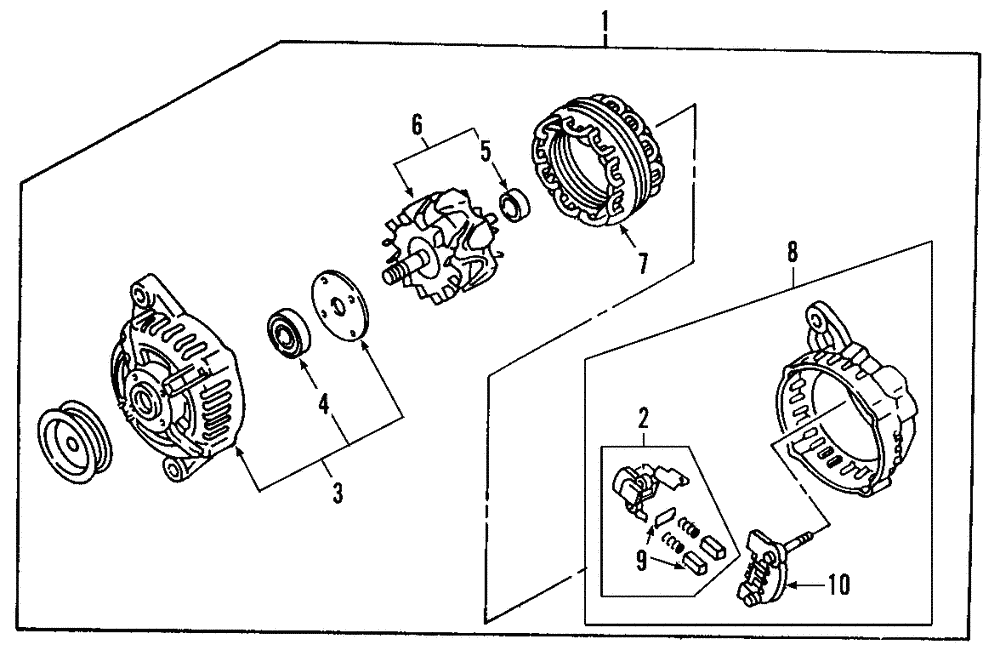 1
6
5
7
8
4
3
2
9
10