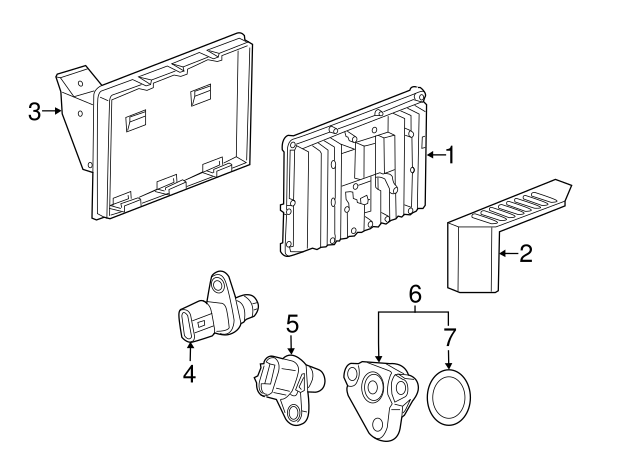 3
1
2
6
5
7
4