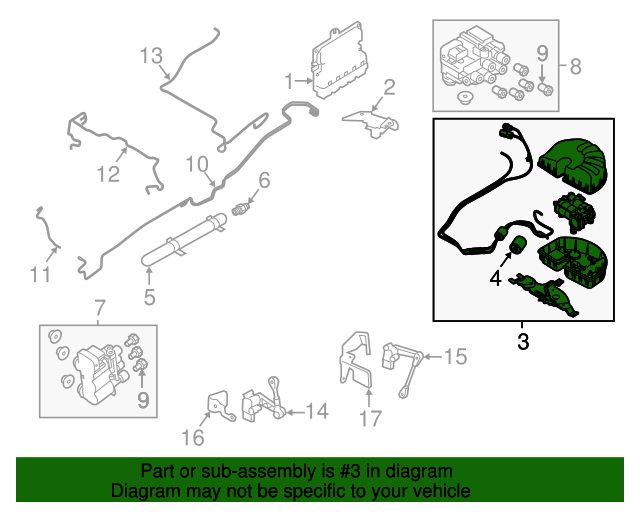 13
1
2
9
8
12
10
6
11
5
4
3
7
9
15
14
17
16

Part or sub-assembly is #3 in diagram
Diagram may not be specific to your vehicle