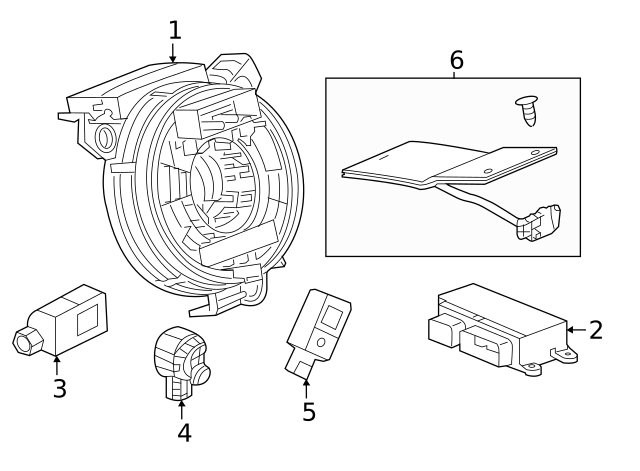 1
6
2
3
4
5