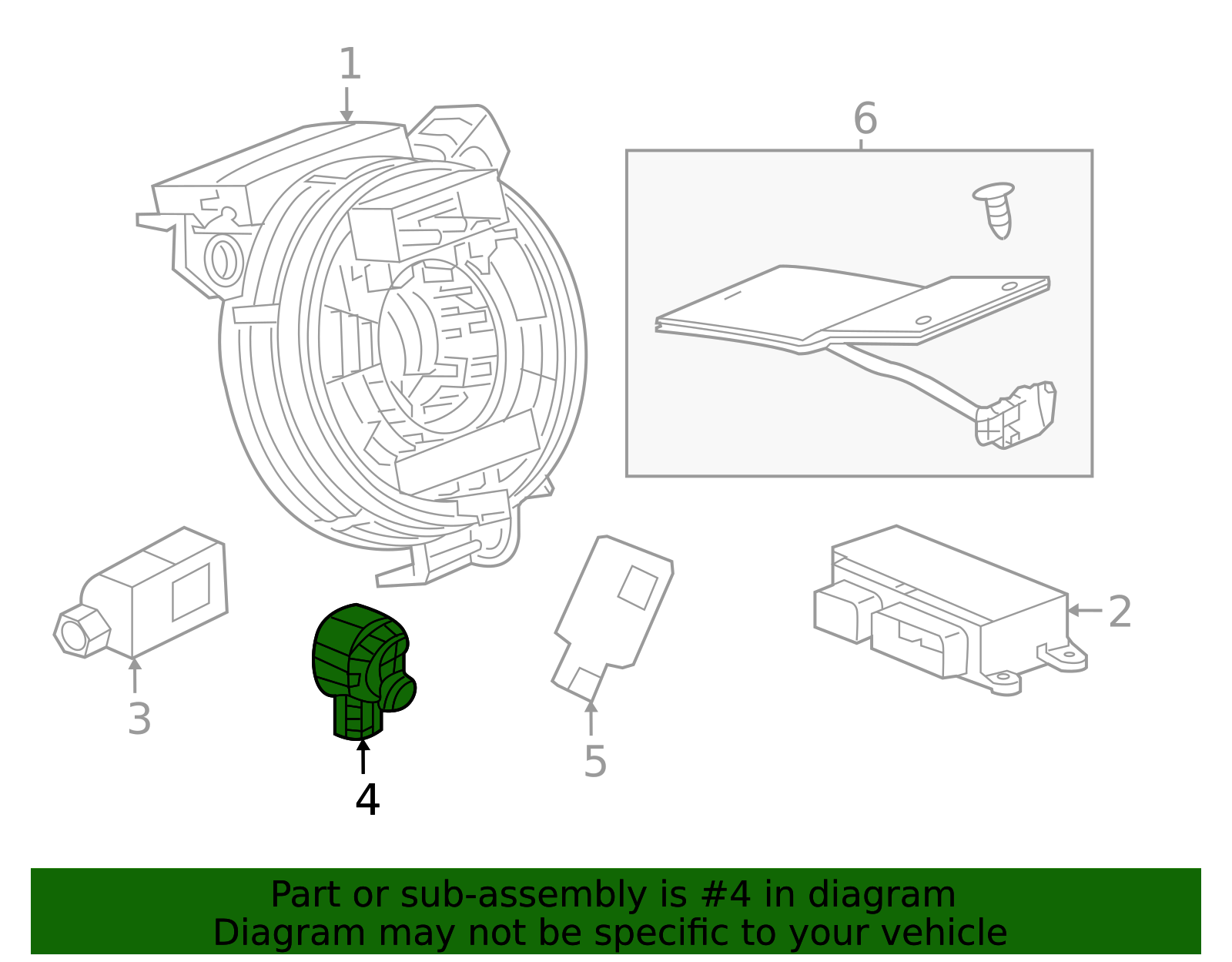 1

6

2

3

4

5

Part or sub-assembly is #4 in diagram
Diagram may not be specific to your vehicle