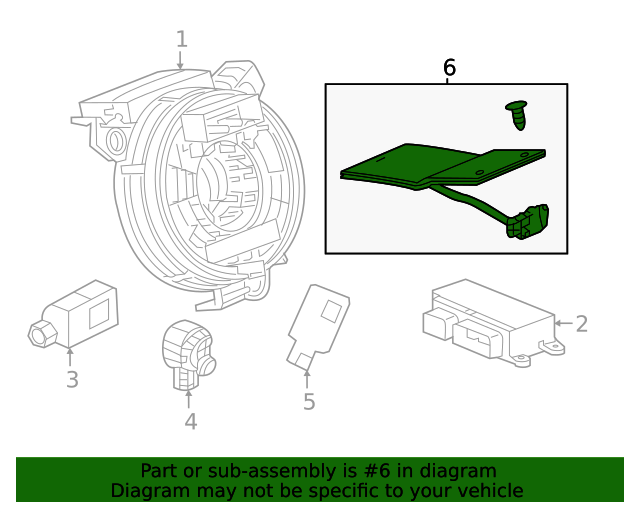 1

6

2

3

4

5

Part or sub-assembly is #6 in diagram
Diagram may not be specific to your vehicle