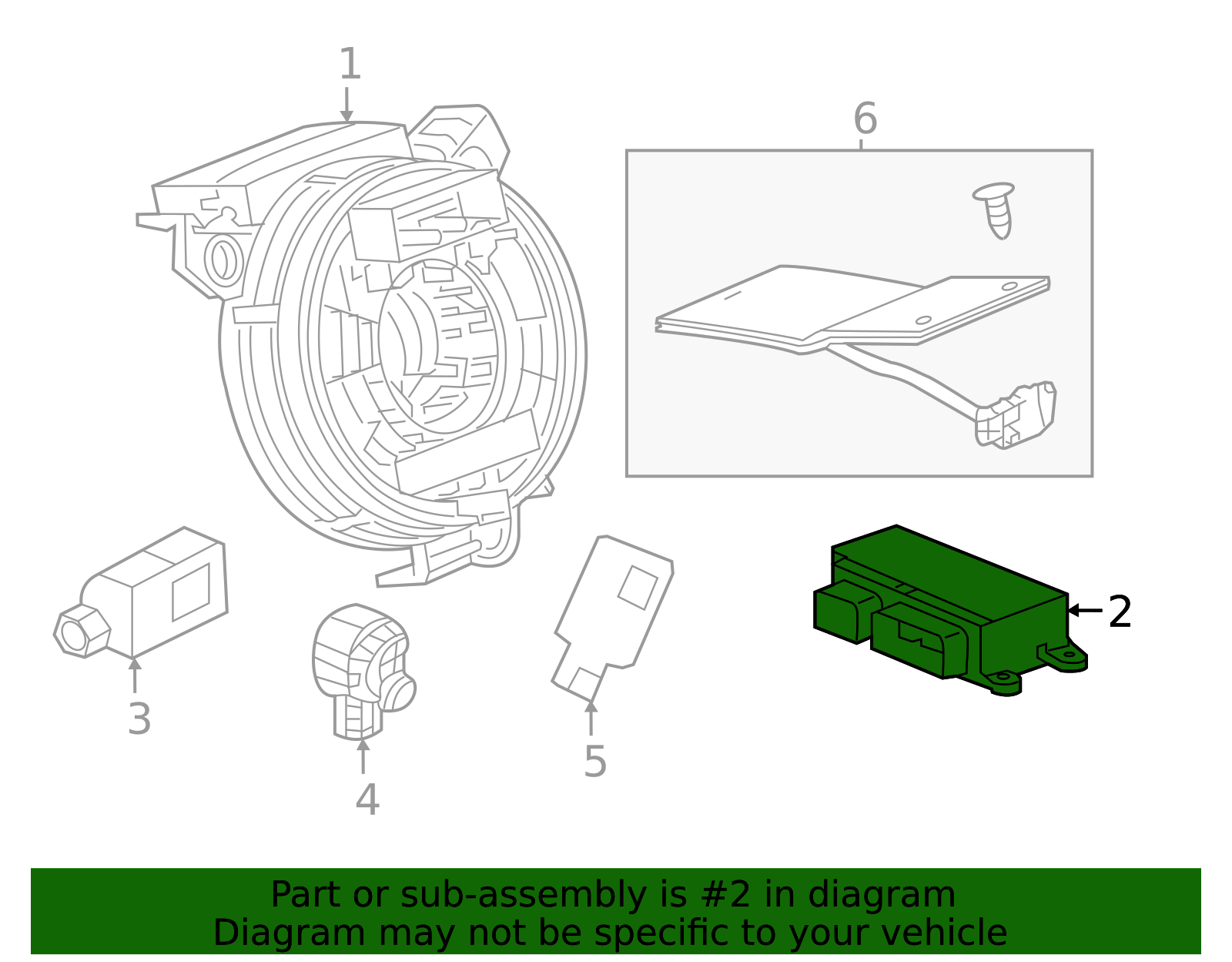 1

6

2

3

4

5

Part or sub-assembly is #2 in diagram
Diagram may not be specific to your vehicle