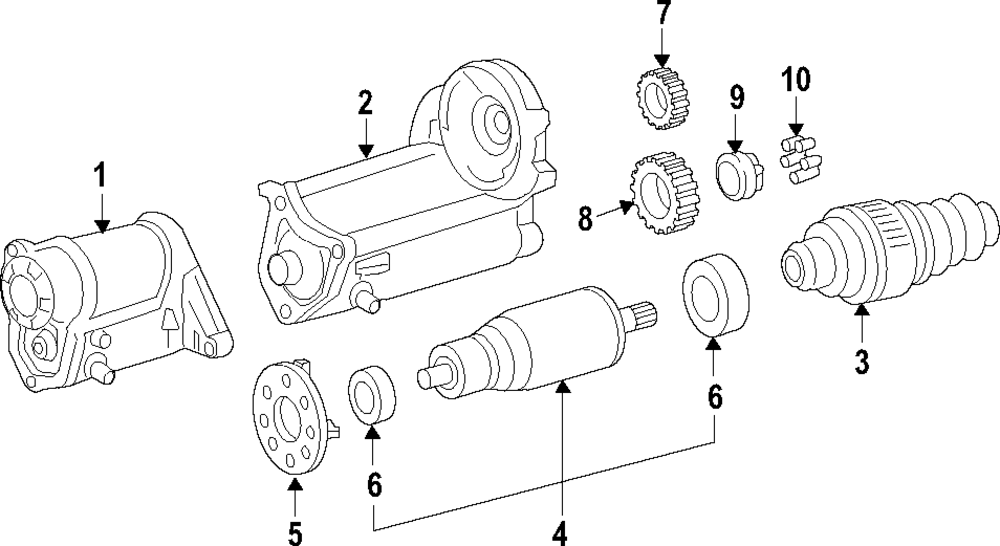 7
2
9
10
1
8
3
6
6
5
4