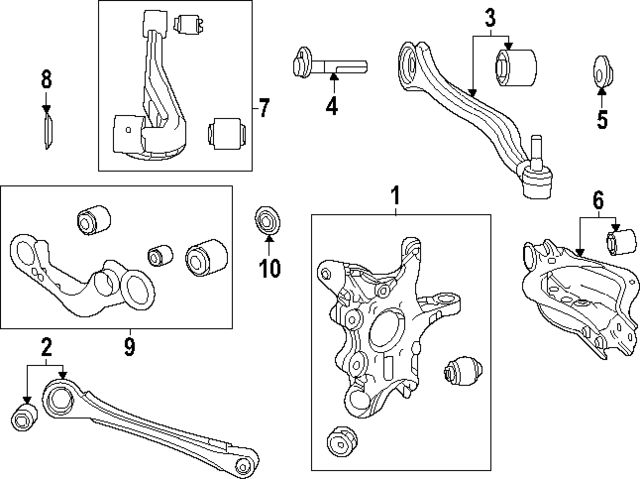 8
7
4
3
5
1
6
10
9
2