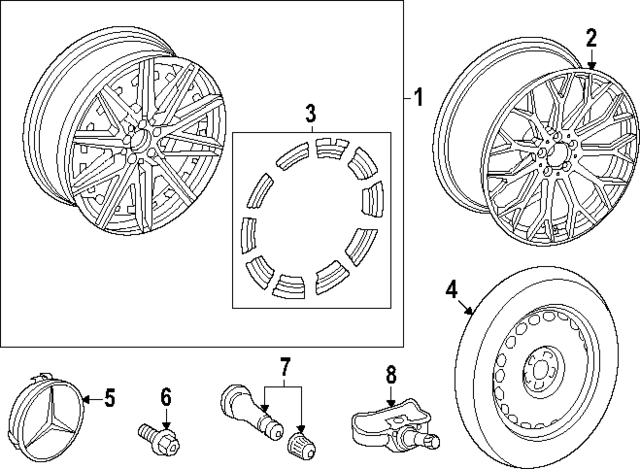 1
2
3
4
5
6
7
8