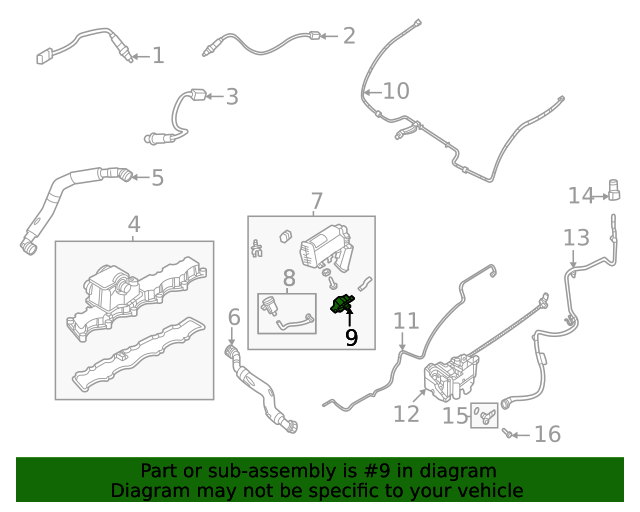 1
2
3
10
5
14
7
4
13
8
6
9
11
12
15
16

Part or sub-assembly is #9 in diagram
Diagram may not be specific to your vehicle