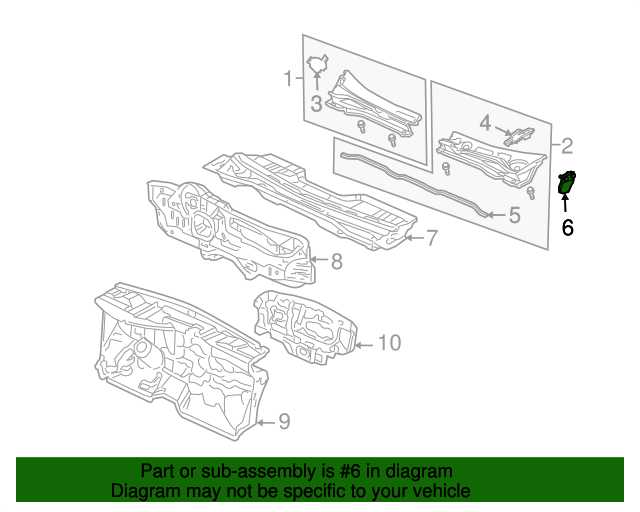 1
3
4
2
5
6
7
8
10
9

Part or sub-assembly is #6 in diagram
Diagram may not be specific to your vehicle