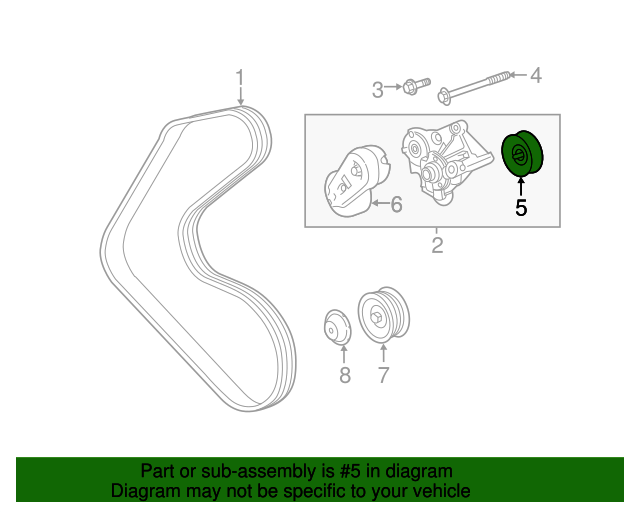 1
3
4
6
5
2
8
7

Part or sub-assembly is #5 in diagram
Diagram may not be specific to your vehicle