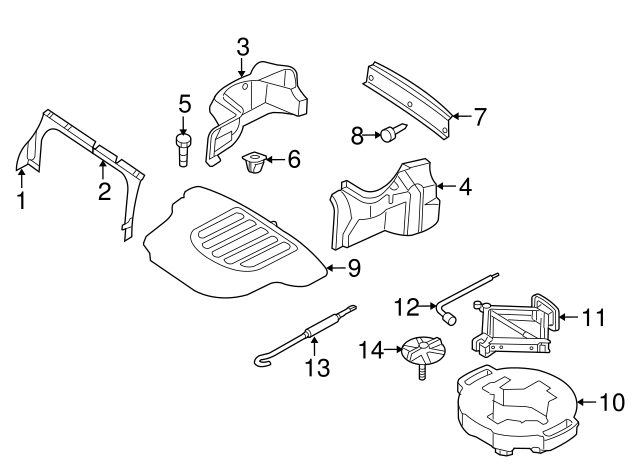 3
5
7
8
6
1
2
4
9
12
11
13
14
10