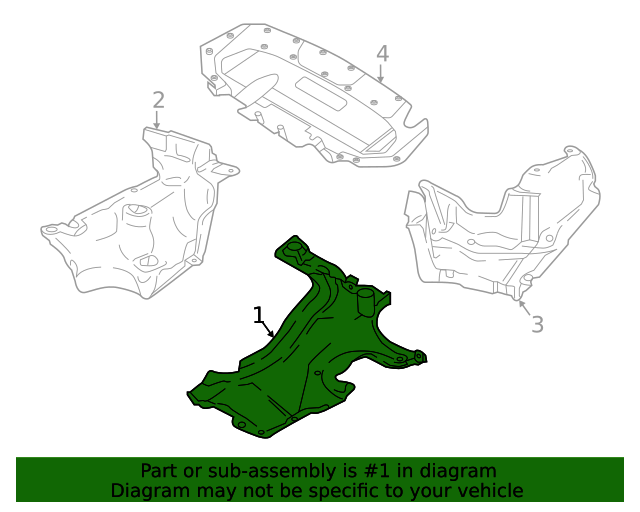 4

2

3

1

Part or sub-assembly is #1 in diagram
Diagram may not be specific to your vehicle