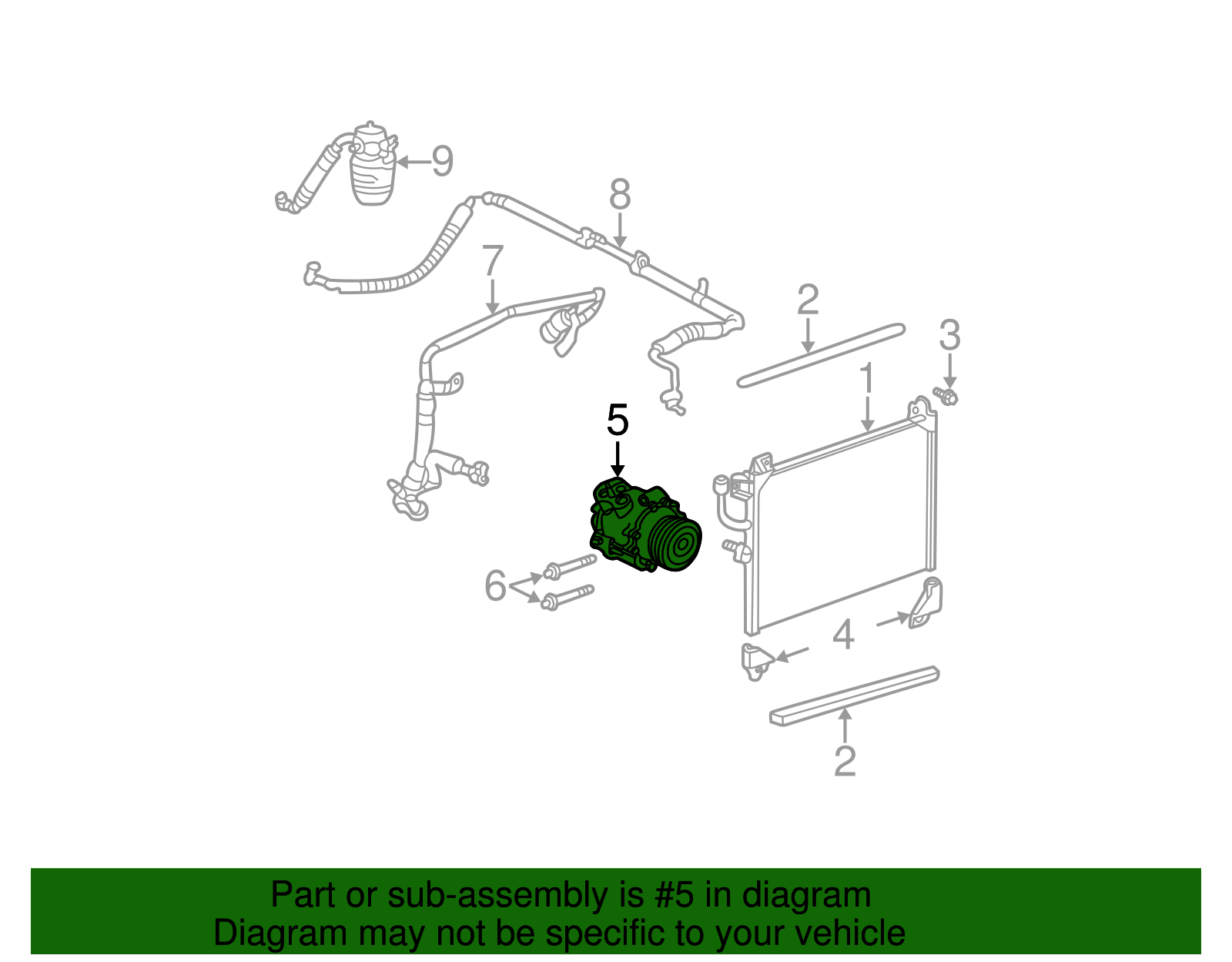 9
8
7
2
3
1
5
6
4
2

Part or sub-assembly is #5 in diagram
Diagram may not be specific to your vehicle