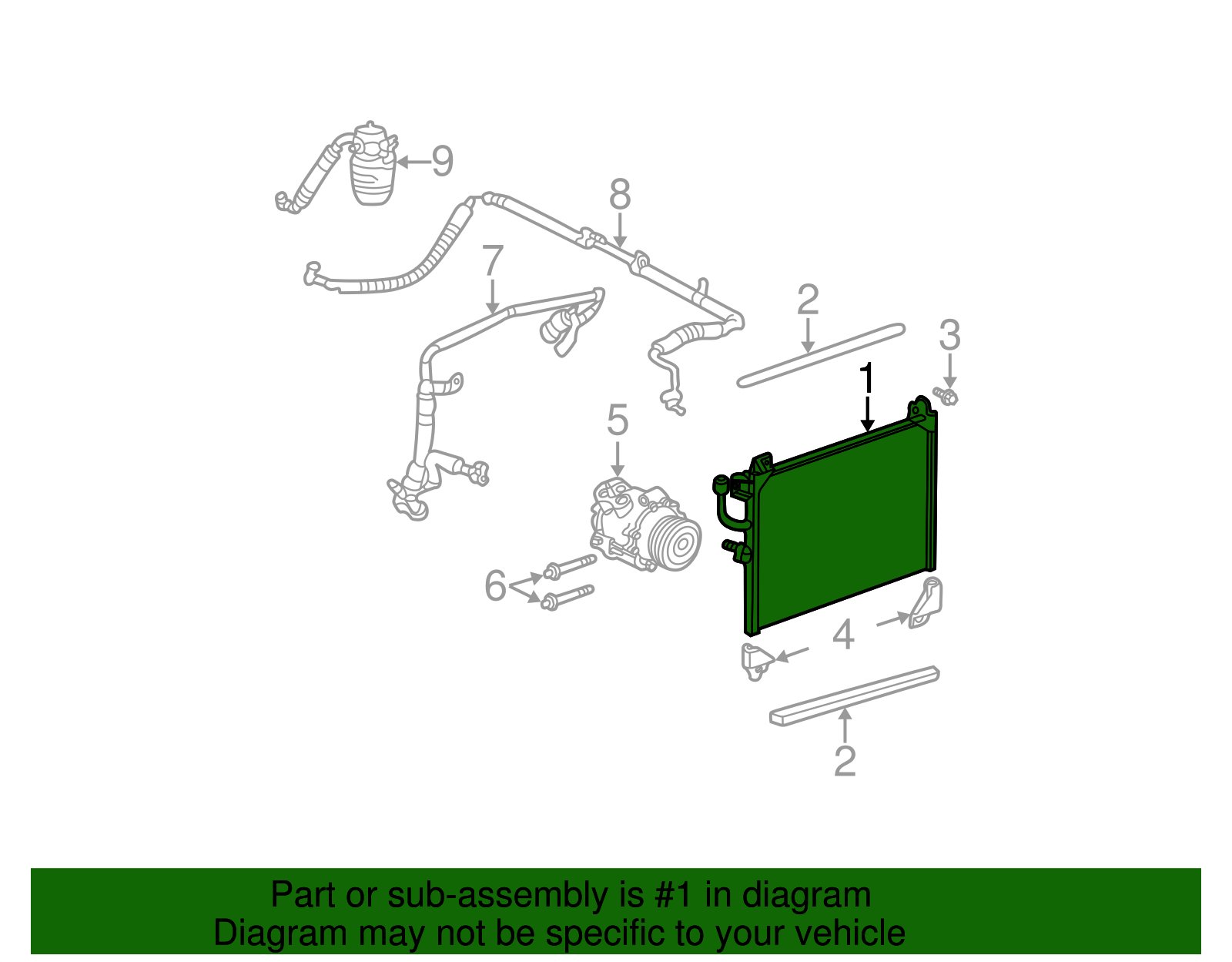 9
8
7
2
3
1
5
6
4
2

Part or sub-assembly is #1 in diagram
Diagram may not be specific to your vehicle