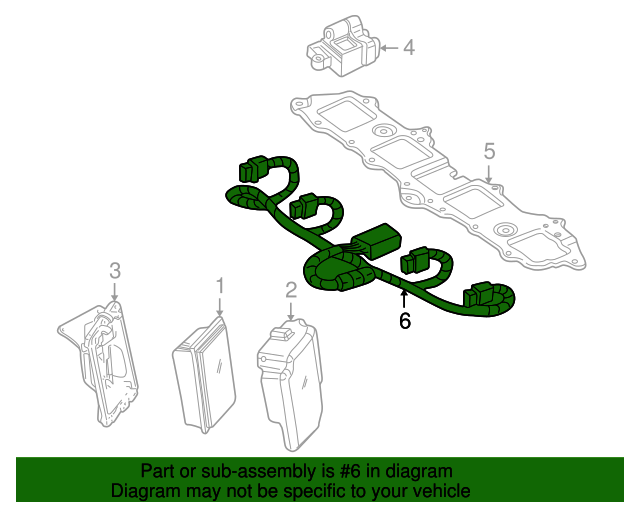 4

5

3

1

2

6

Part or sub-assembly is #6 in diagram
Diagram may not be specific to your vehicle