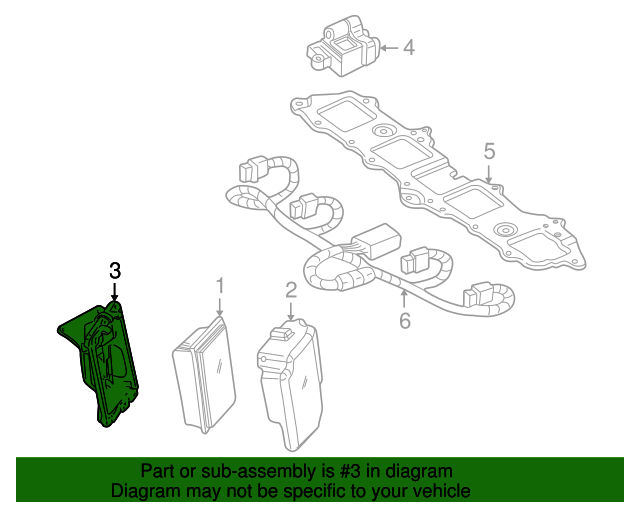 4

5

3

1

2

6

Part or sub-assembly is #3 in diagram
Diagram may not be specific to your vehicle