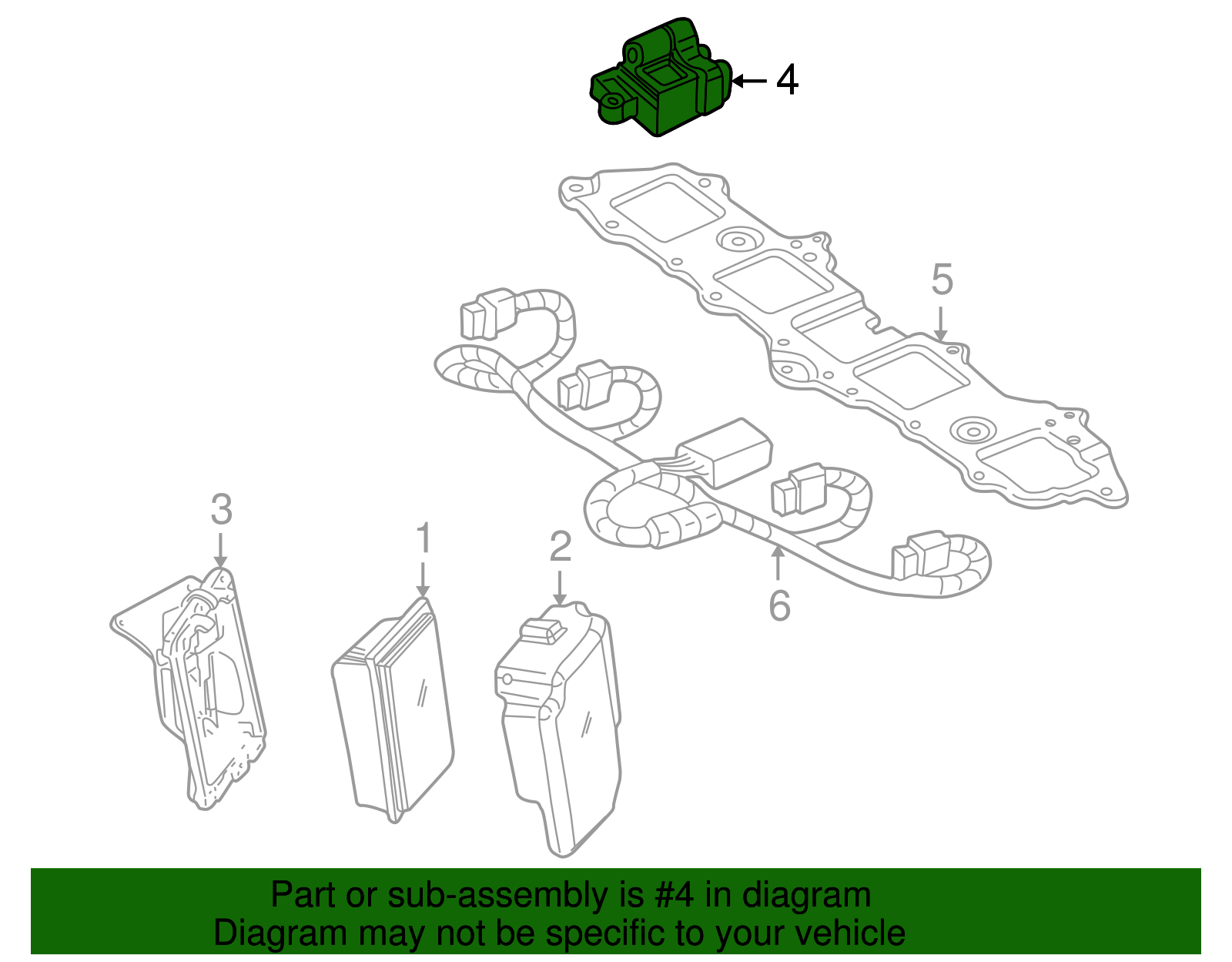 4

5

3

1

2

6

Part or sub-assembly is #4 in diagram
Diagram may not be specific to your vehicle