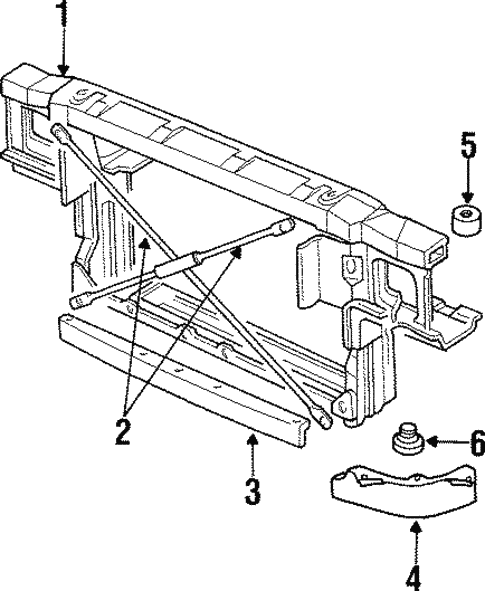 1
5
2
3
6
4