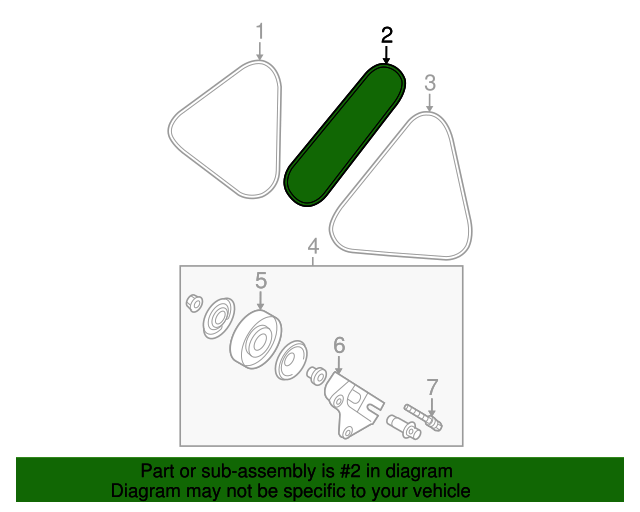 1

2

3

4

5

6

7

Part or sub-assembly is #2 in diagram
Diagram may not be specific to your vehicle