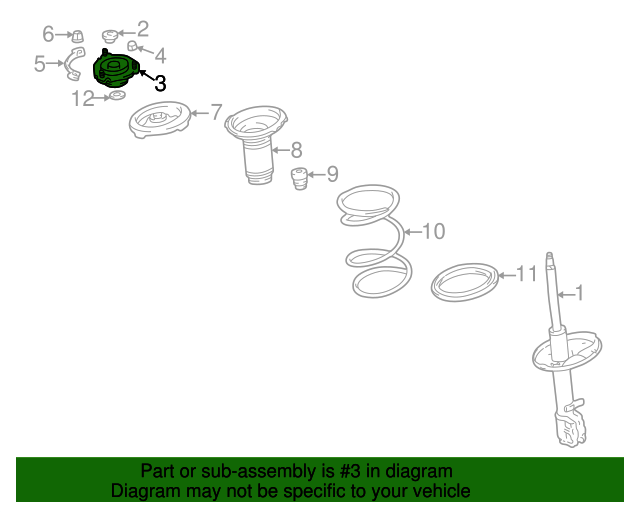 6
2
5
4
3
12
7
8
9
10
11
1

Part or sub-assembly is #3 in diagram
Diagram may not be specific to your vehicle