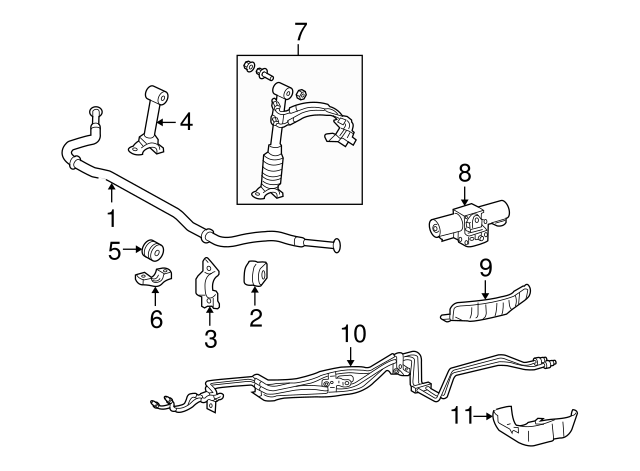 7
4
8
1
5
9
6
3
2
10
11