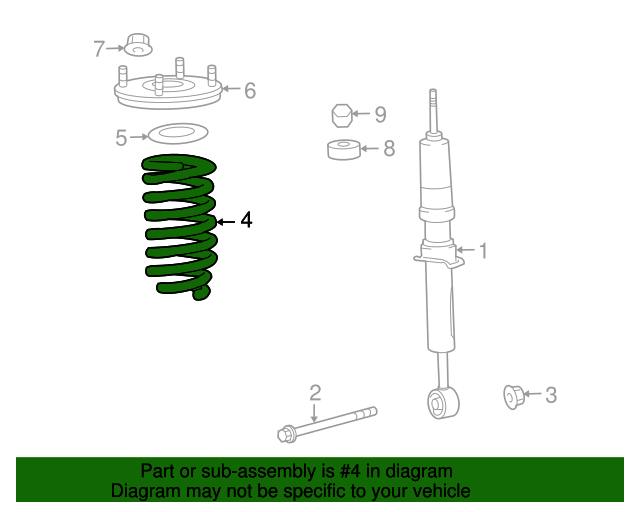 7
6
5
4
9
8
1
2
3

Part or sub-assembly is #4 in diagram
Diagram may not be specific to your vehicle