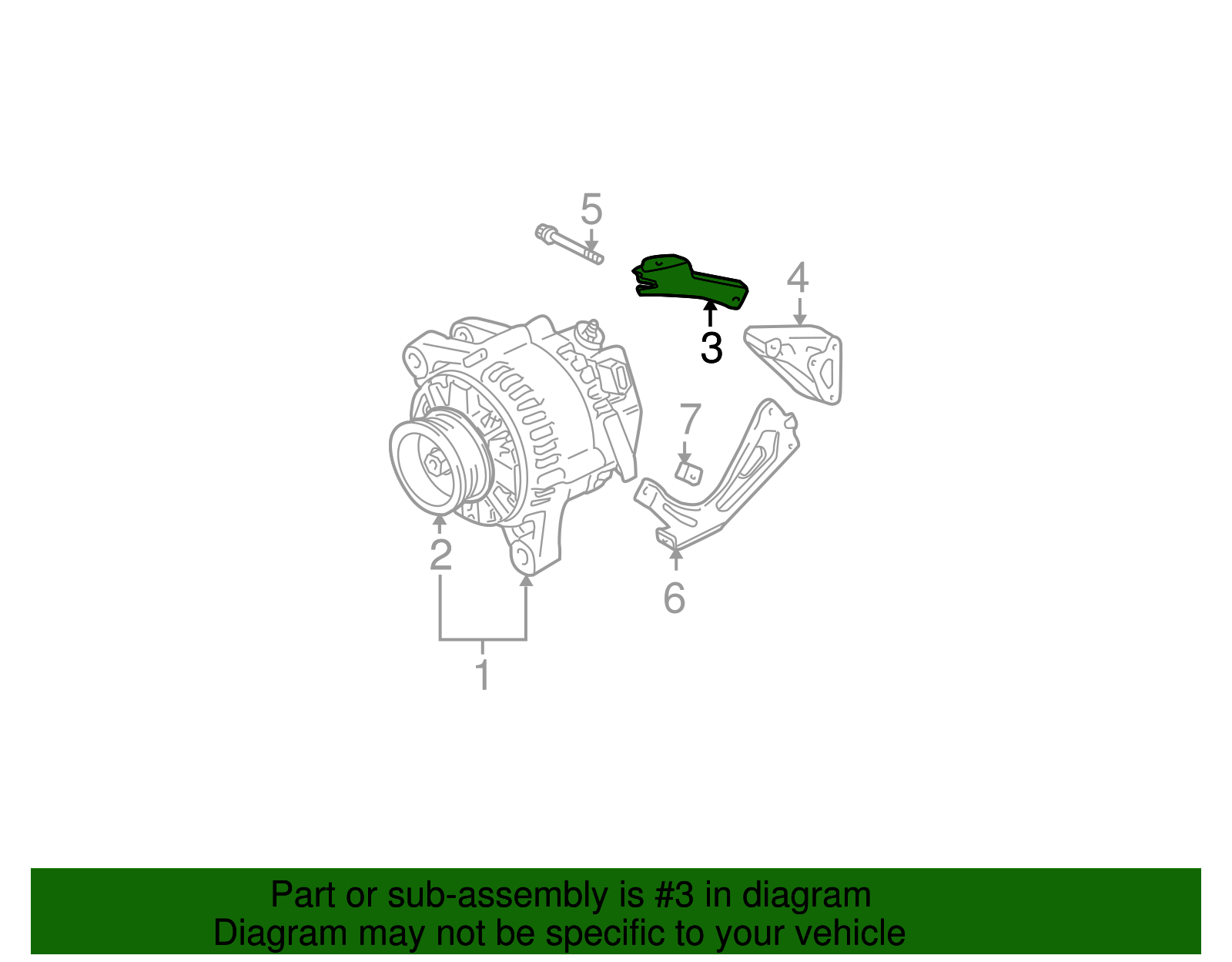 5
4
3
7
2
6
1

Part or sub-assembly is #3 in diagram
Diagram may not be specific to your vehicle