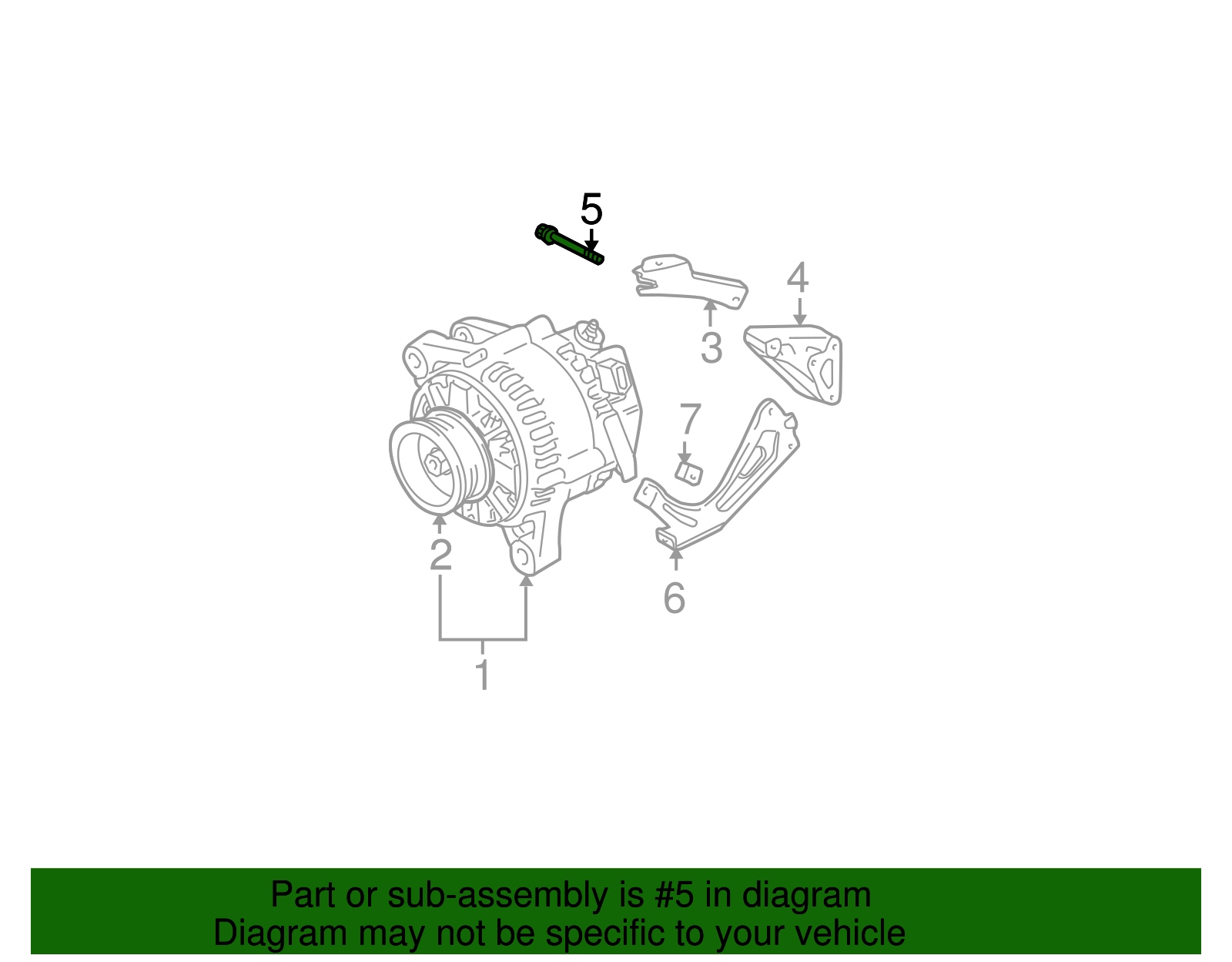 5
4
3
7
2
6
1

Part or sub-assembly is #5 in diagram
Diagram may not be specific to your vehicle