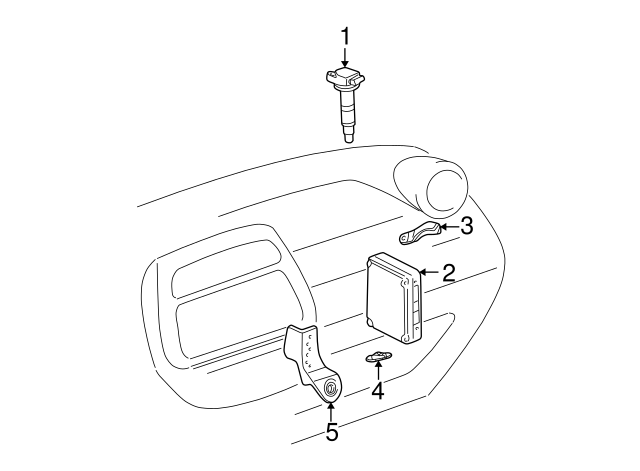 1
3
2
4
5