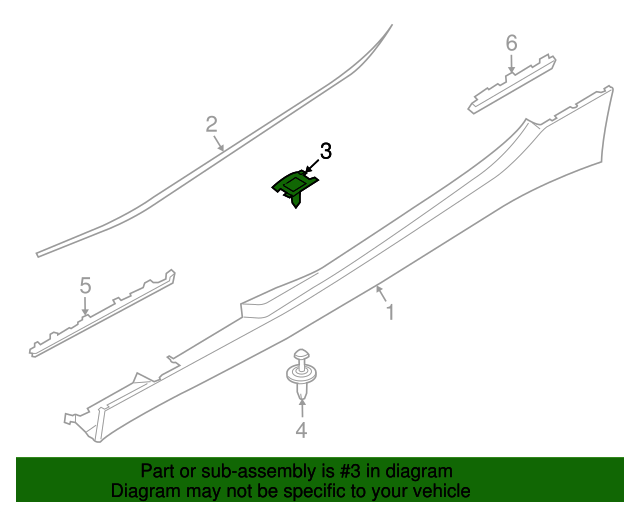 6

2

3

5

1

4

Part or sub-assembly is #3 in diagram
Diagram may not be specific to your vehicle