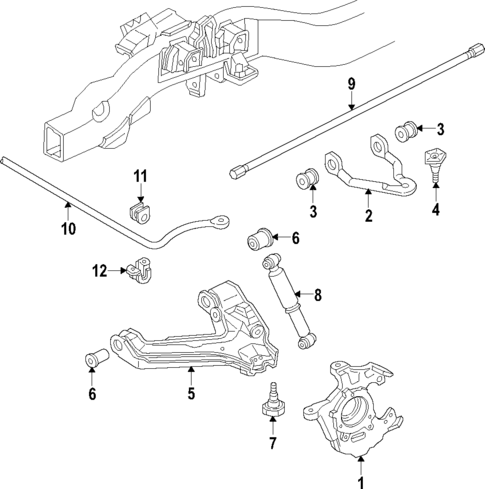 9
3
11
3
2
4
10
6
12
8
6
5
7
1