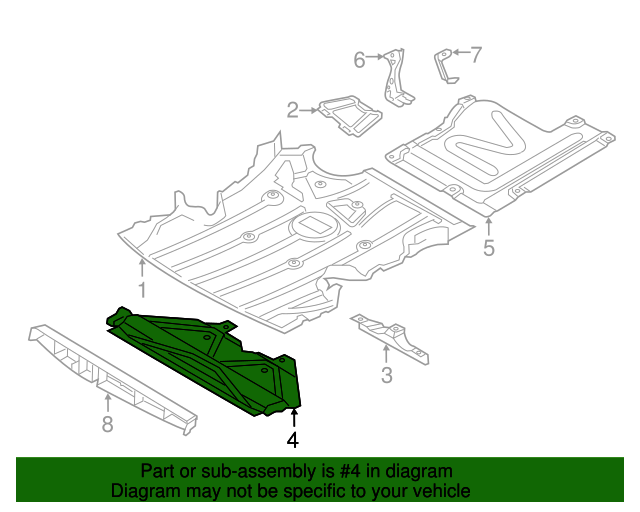 6
7
2
5
1
3
8
4

Part or sub-assembly is #4 in diagram
Diagram may not be specific to your vehicle